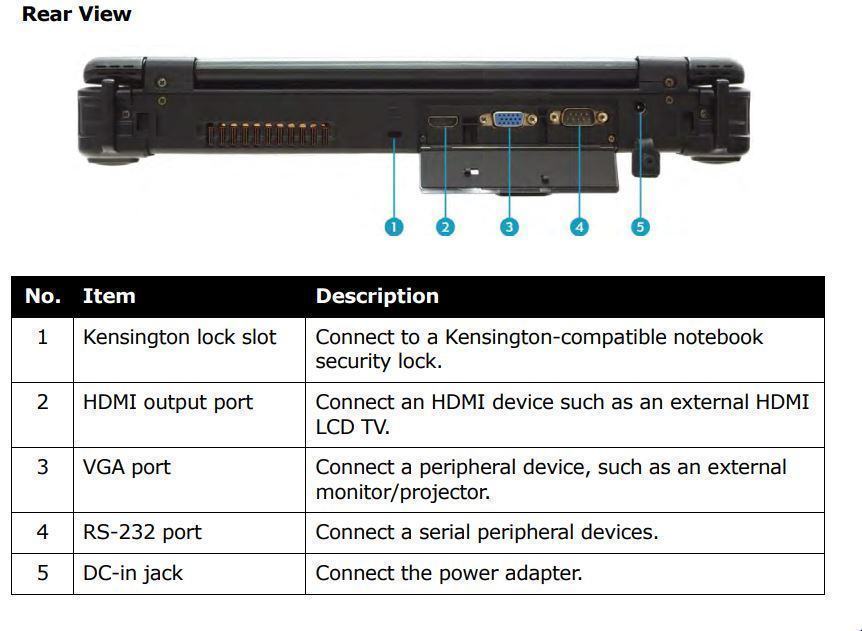 Rear View

1 2 3 4 5

| No. | Item | Description |
|---|---|---|
| 1 | Kensington lock slot | Connect to a Kensington-compatible notebook security lock. |
| 2 | HDMI output port | Connect an HDMI device such as an external HDMI LCD TV. |
| 3 | VGA port | Connect a peripheral device, such as an external monitor/projector. |
| 4 | RS-232 port | Connect a serial peripheral devices. |
| 5 | DC-in jack | Connect the power adapter. |