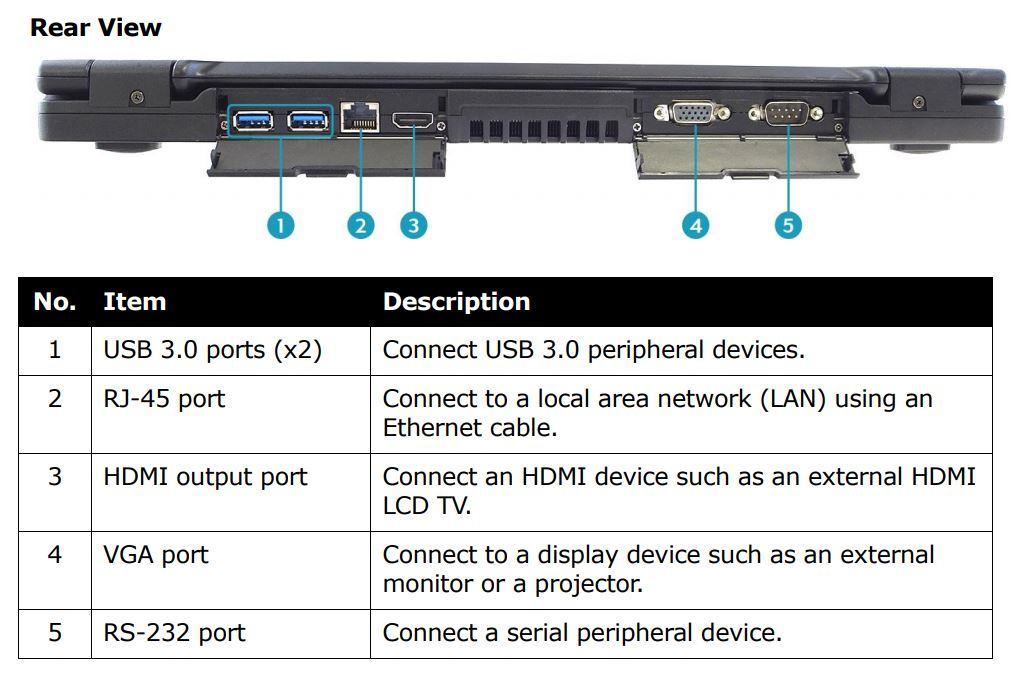 Rear View

1 2 3 4 5

| No. | Item | Description |
|---|---|---|
| 1 | USB 3.0 ports (x2) | Connect USB 3.0 peripheral devices. |
| 2 | RJ-45 port | Connect to a local area network (LAN) using an Ethernet cable. |
| 3 | HDMI output port | Connect an HDMI device such as an external HDMI LCD TV. |
| 4 | VGA port | Connect to a display device such as an external monitor or a projector. |
| 5 | RS-232 port | Connect a serial peripheral device. |