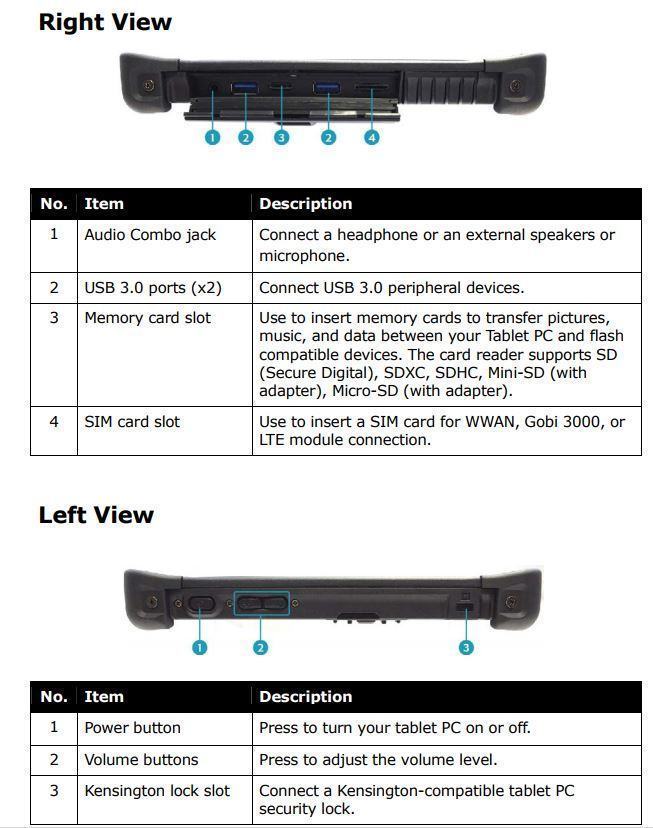 Right View

1 2 3 2 4

| No. | Item | Description |
|---|---|---|
| 1 | Audio Combo jack | Connect a headphone or an external speakers or microphone. |
| 2 | USB 3.0 ports (x2) | Connect USB 3.0 peripheral devices. |
| 3 | Memory card slot | Use to insert memory cards to transfer pictures, music, and data between your Tablet PC and flash compatible devices. The card reader supports SD (Secure Digital), SDXC, SDHC, Mini-SD (with adapter), Micro-SD (with adapter). |
| 4 | SIM card slot | Use to insert a SIM card for WWAN, Gobi 3000, or LTE module connection. |

Left View

1 2 3

| No. | Item | Description |
|---|---|---|
| 1 | Power button | Press to turn your tablet PC on or off. |
| 2 | Volume buttons | Press to adjust the volume level. |
| 3 | Kensington lock slot | Connect a Kensington-compatible tablet PC security lock. |