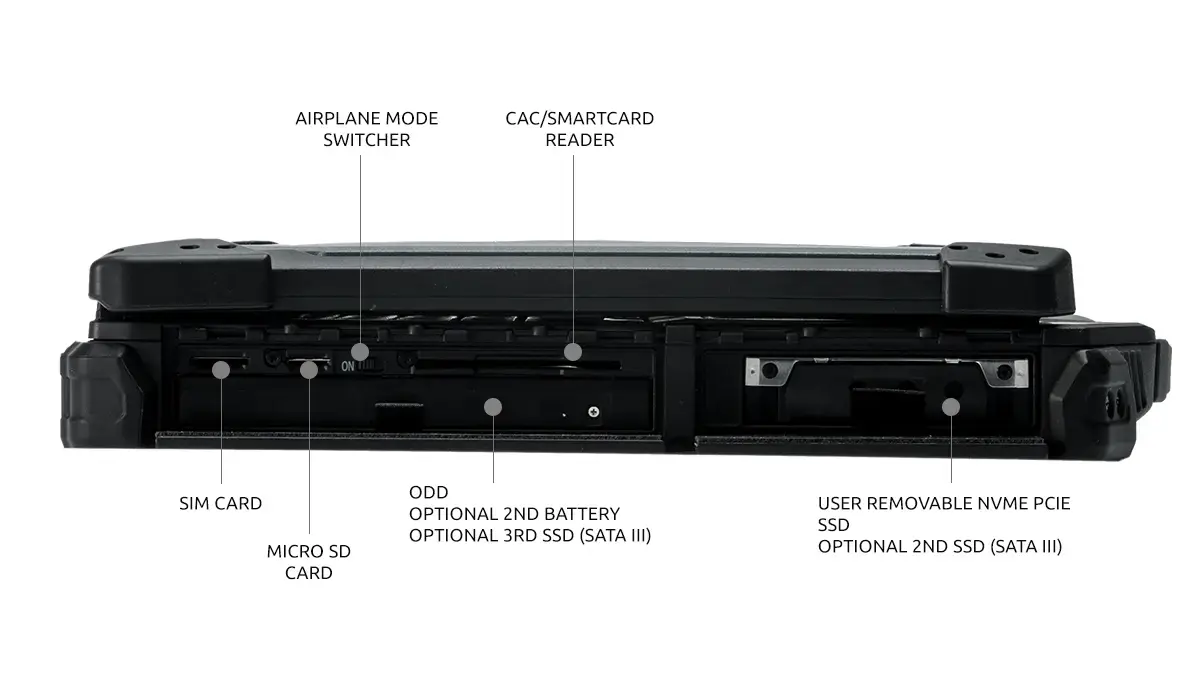 AIRPLANE MODE SWITCHER

CAC/SMARTCARD READER

ON

SIM CARD

MICRO SD CARD

ODD
OPTIONAL 2ND BATTERY
OPTIONAL 3RD SSD (SATA III)

USER REMOVABLE NVME PCIE SSD
OPTIONAL 2ND SSD (SATA III)