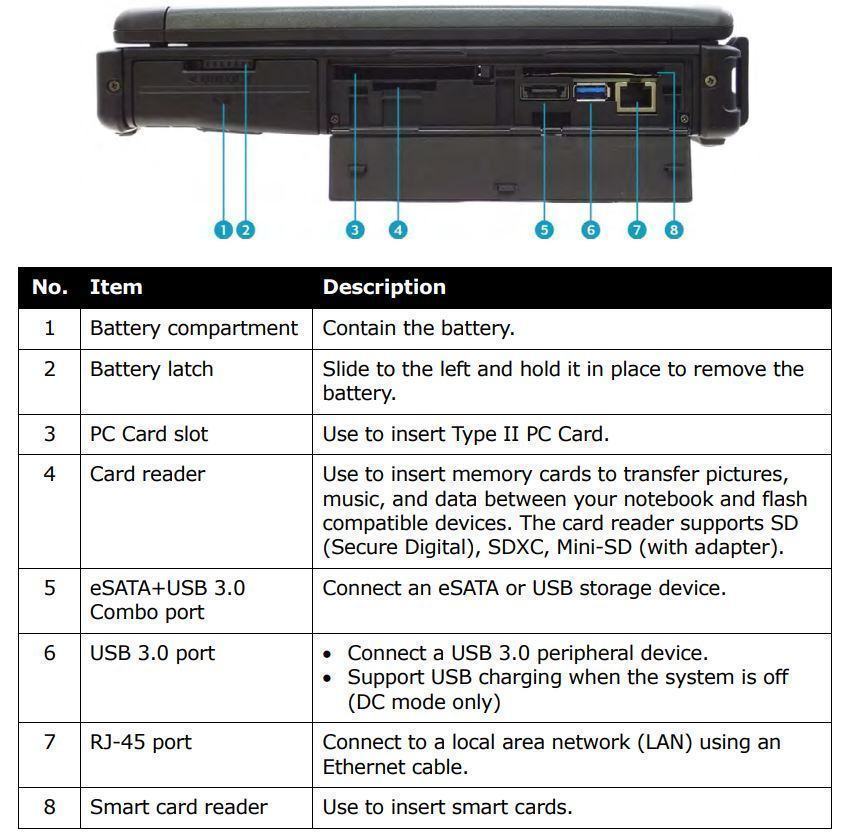 1 2 3 4 5 6 7 8

| No. | Item | Description |
|---|---|---|
| 1 | Battery compartment | Contain the battery. |
| 2 | Battery latch | Slide to the left and hold it in place to remove the battery. |
| 3 | PC Card slot | Use to insert Type II PC Card. |
| 4 | Card reader | Use to insert memory cards to transfer pictures, music, and data between your notebook and flash compatible devices. The card reader supports SD (Secure Digital), SDXC, Mini-SD (with adapter). |
| 5 | eSATA+USB 3.0 Combo port | Connect an eSATA or USB storage device. |
| 6 | USB 3.0 port | • Connect a USB 3.0 peripheral device. • Support USB charging when the system is off (DC mode only) |
| 7 | RJ-45 port | Connect to a local area network (LAN) using an Ethernet cable. |
| 8 | Smart card reader | Use to insert smart cards. |