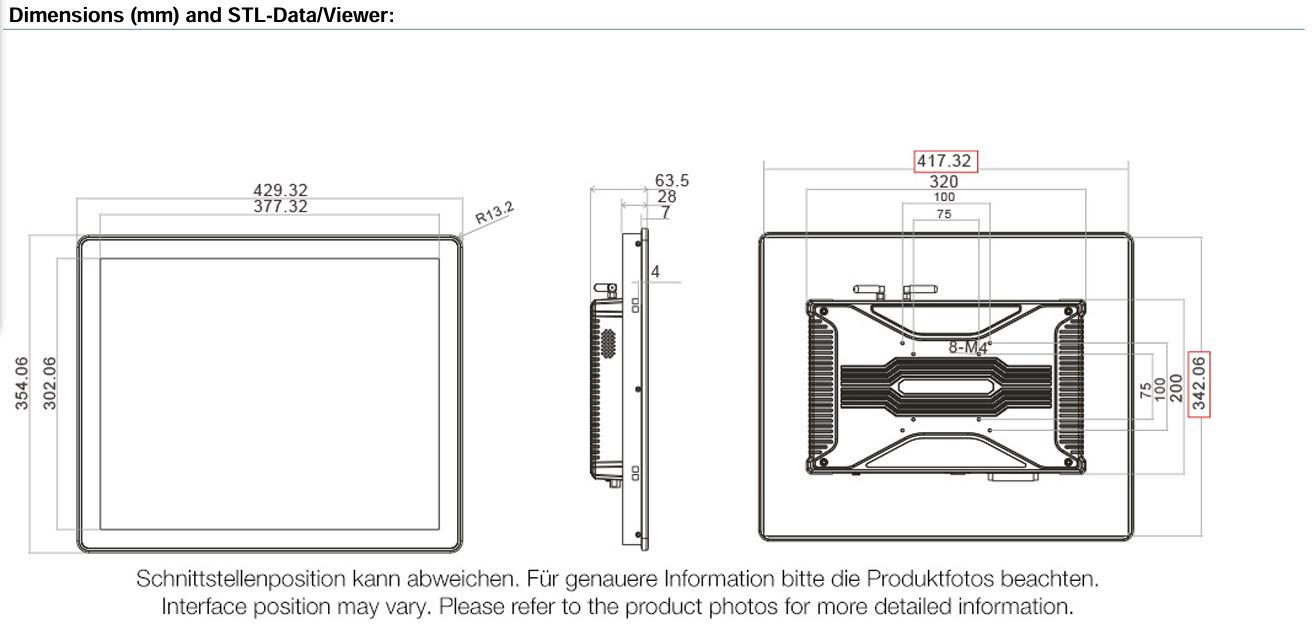 Dimensions (mm) and STL-Data/Viewer:

429.32
377.32
R13.2
354.06
302.06

63.5
28
7
4

417.32
320
100
75
8-M4
75
100
200
342.06

Schnittstellenposition kann abweichen. Für genauere Information bitte die Produktfotos beachten.
Interface position may vary. Please refer to the product photos for more detailed information.