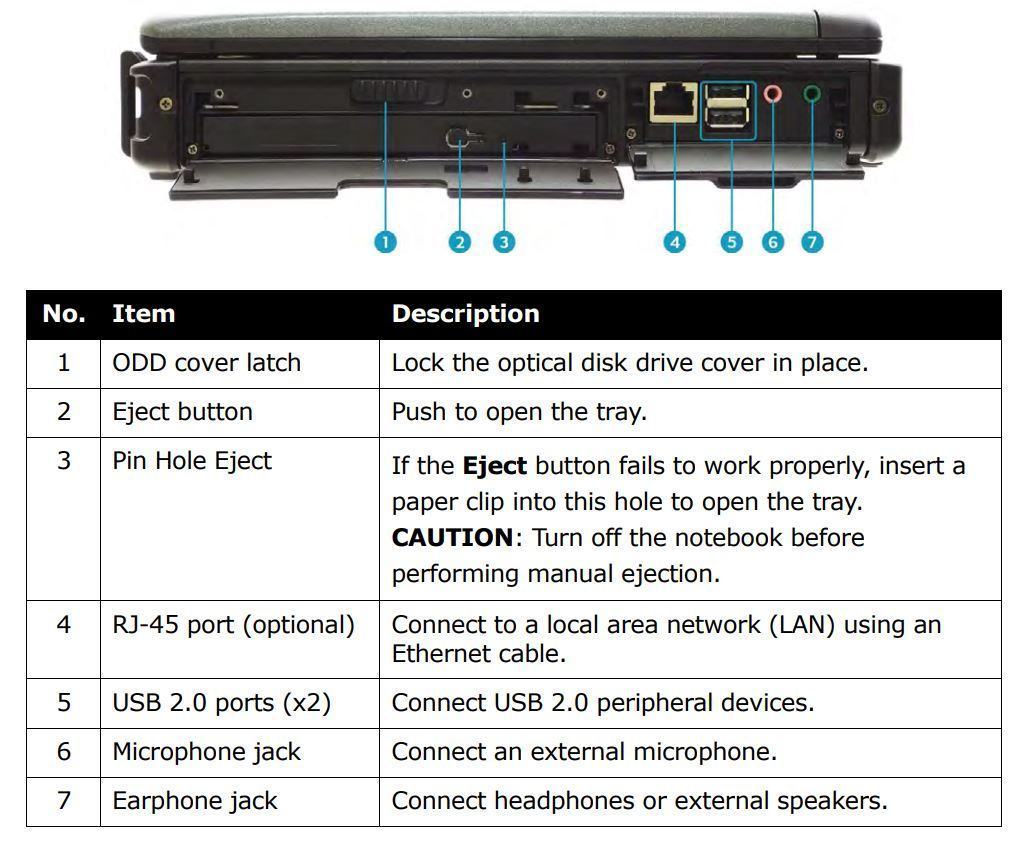 1 2 3 4 5 6 7

| No. | Item | Description |
|---|---|---|
| 1 | ODD cover latch | Lock the optical disk drive cover in place. |
| 2 | Eject button | Push to open the tray. |
| 3 | Pin Hole Eject | If the **Eject** button fails to work properly, insert a paper clip into this hole to open the tray. **CAUTION**: Turn off the notebook before performing manual ejection. |
| 4 | RJ-45 port (optional) | Connect to a local area network (LAN) using an Ethernet cable. |
| 5 | USB 2.0 ports (x2) | Connect USB 2.0 peripheral devices. |
| 6 | Microphone jack | Connect an external microphone. |
| 7 | Earphone jack | Connect headphones or external speakers. |