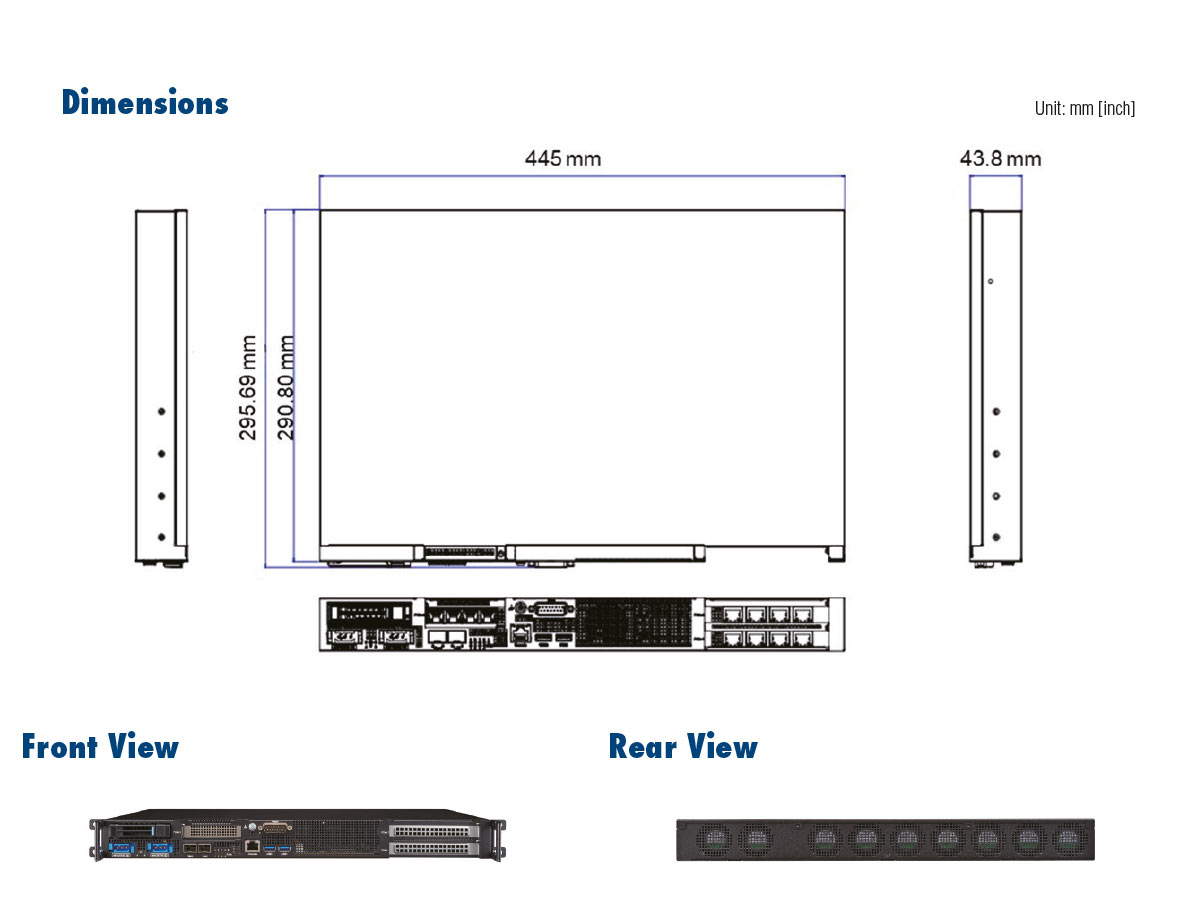 Dimensions

Unit: mm [inch]

445 mm

43.8 mm

295.69 mm

290.80 mm

Front View

Rear View