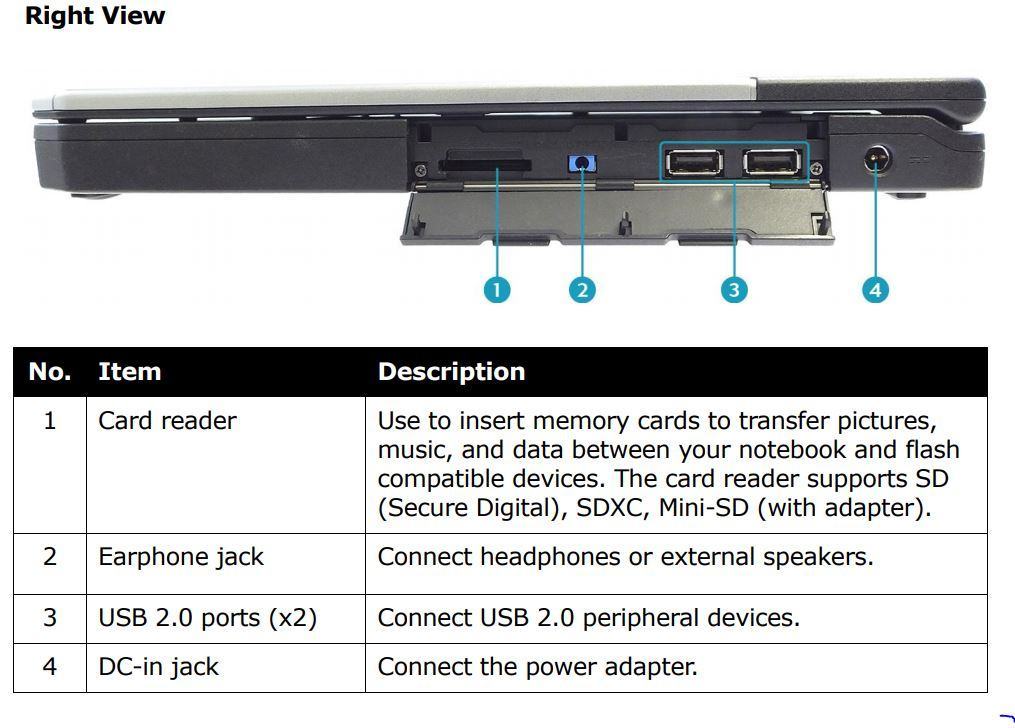 Right View

1 2 3 4

| No. | Item | Description |
|---|---|---|
| 1 | Card reader | Use to insert memory cards to transfer pictures, music, and data between your notebook and flash compatible devices. The card reader supports SD (Secure Digital), SDXC, Mini-SD (with adapter). |
| 2 | Earphone jack | Connect headphones or external speakers. |
| 3 | USB 2.0 ports (x2) | Connect USB 2.0 peripheral devices. |
| 4 | DC-in jack | Connect the power adapter. |