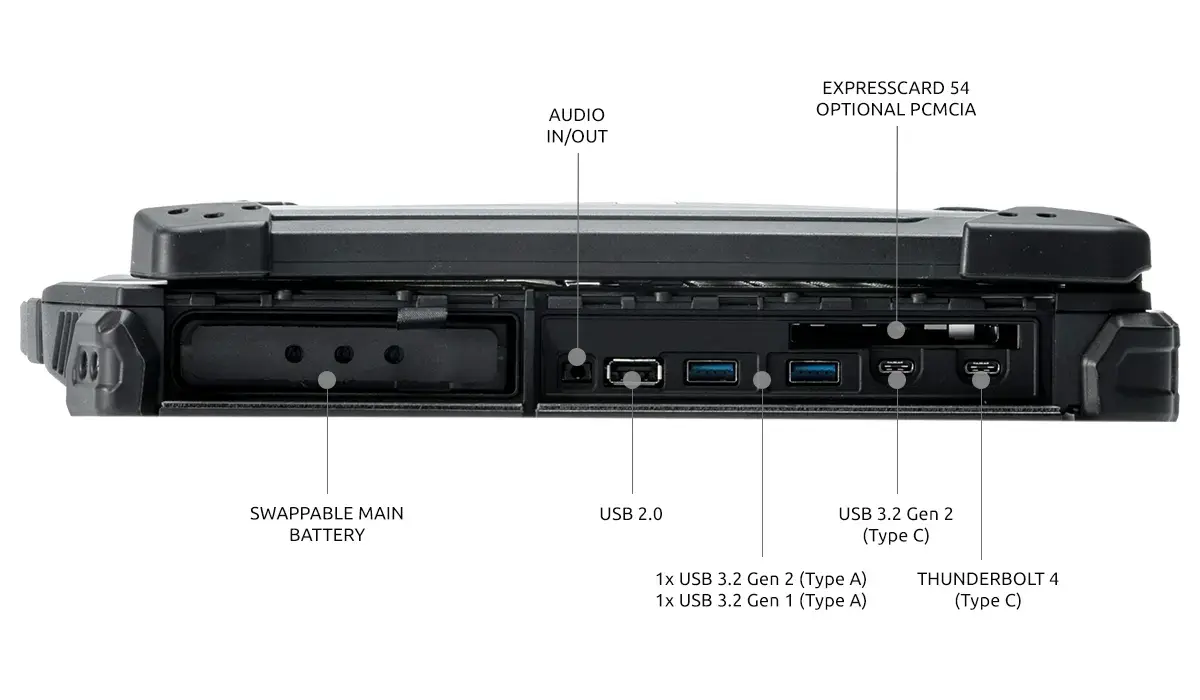 AUDIO IN/OUT

EXPRESSCARD 54 OPTIONAL PCMCIA

SWAPPABLE MAIN BATTERY

USB 2.0

USB 3.2 Gen 2 (Type C)

1x USB 3.2 Gen 2 (Type A)
1x USB 3.2 Gen 1 (Type A)

THUNDERBOLT 4 (Type C)